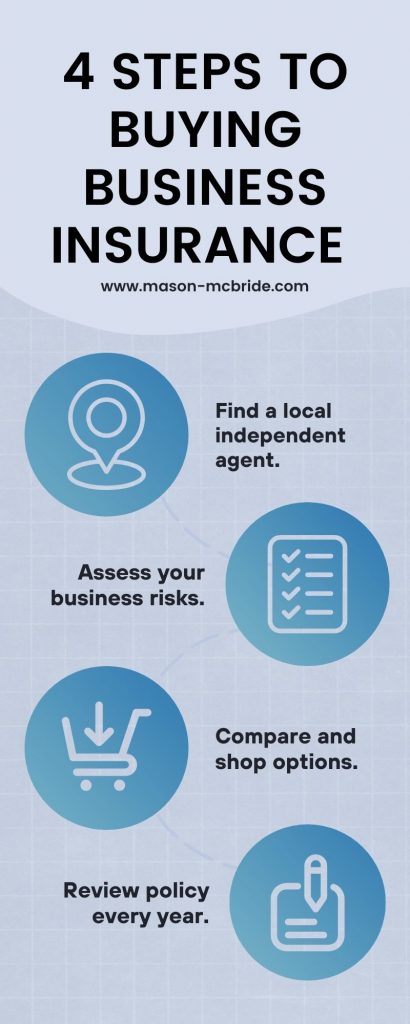 4 STEPS TO BUYING BUSINESS INSURANCE

www.mason-mcbride.com

Find a local independent agent.

Assess your business risks.

Compare and shop options.

Review policy every year.